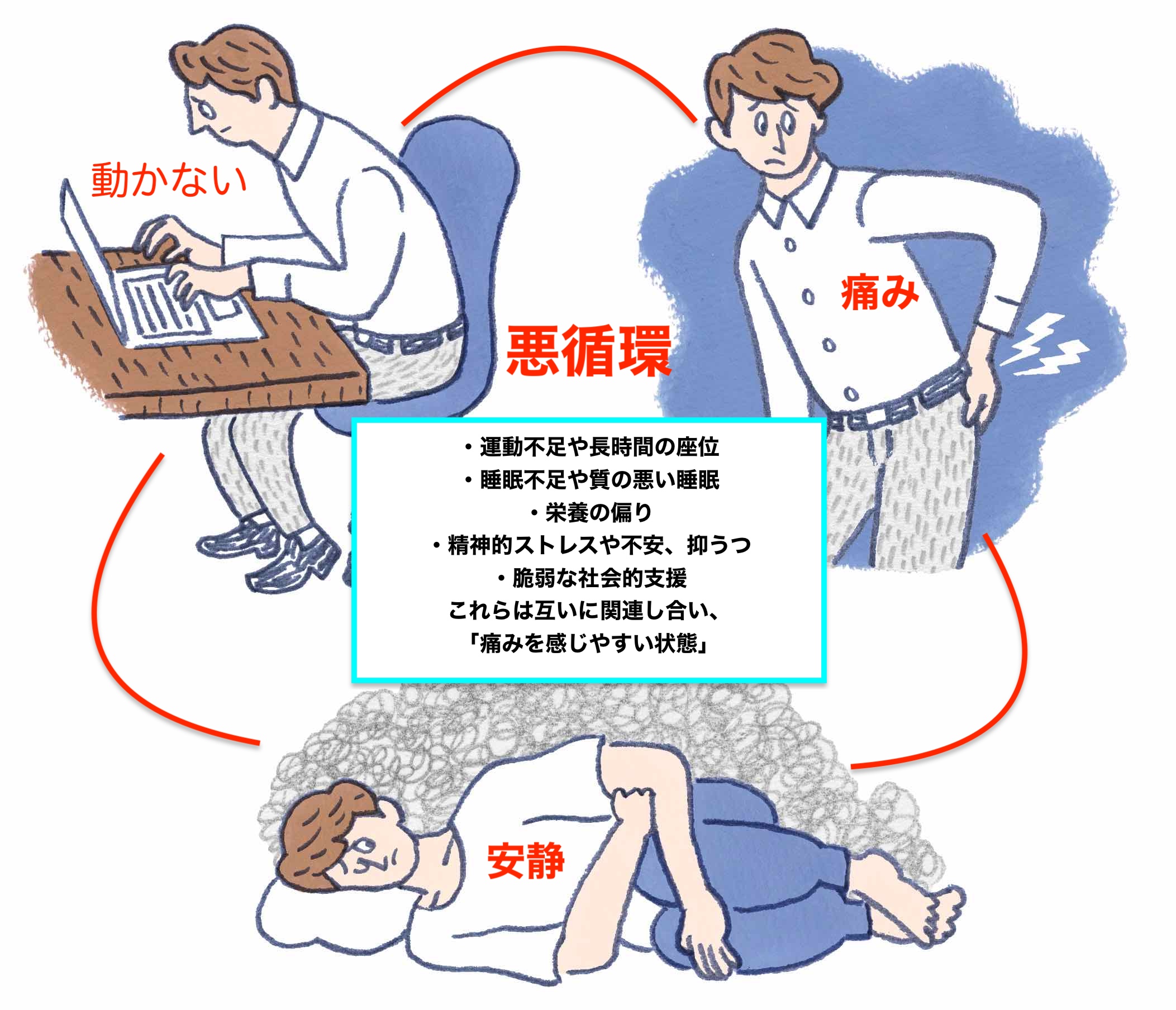 動かない

痛み

悪循環

・運動不足や長時間の座位
・睡眠不足や質の悪い睡眠
・栄養の偏り
・精神的ストレスや不安、抑うつ
・脆弱な社会的支援
これらは互いに関連し合い、
「痛みを感じやすい状態」

安静